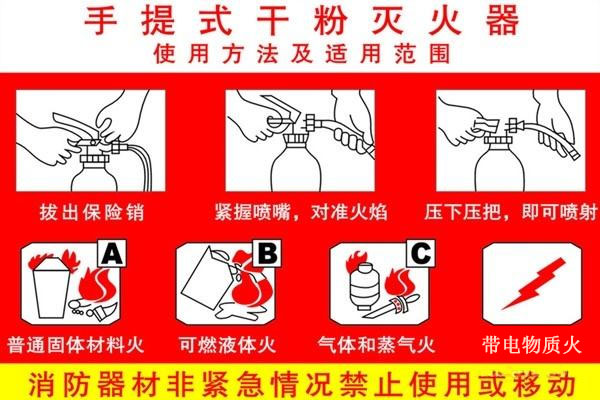 手提式干粉灭火器
使用方法及适用范围

拔出保险销

紧握喷嘴，对准火焰

压下压把，即可喷射

A

普通固体材料火

B

可燃液体火

C

气体和蒸气火

带电物质火

消防器材非紧急情况禁止使用或移动